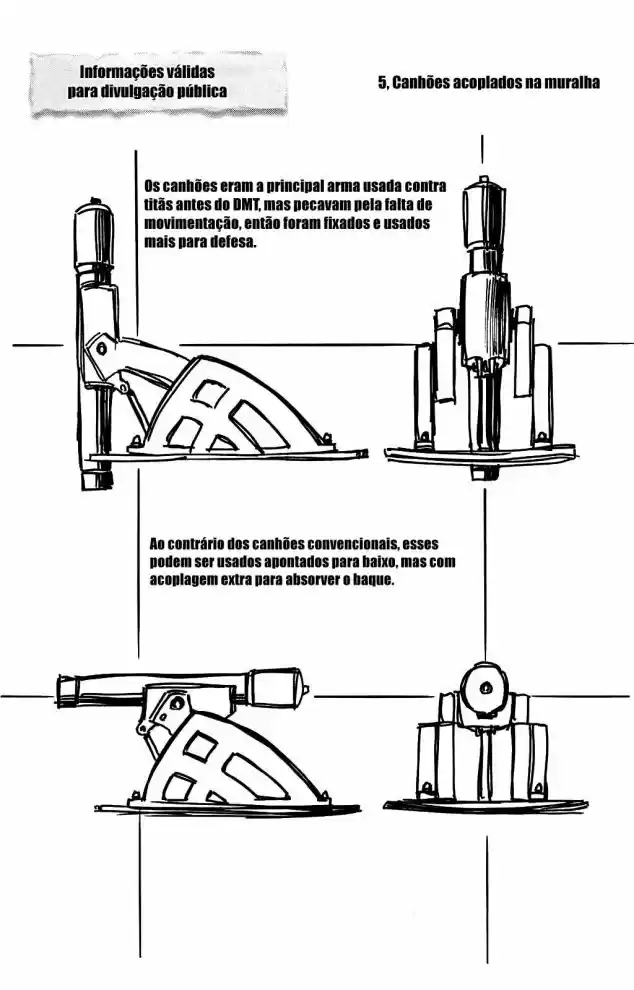 Informações válidas para divulgação pública

5, Canhões acoplados na muralha

Os canhões eram a principal arma usada contra titãs antes do DMT, mas pecavam pela falta de movimentação, então foram fixados e usados mais para defesa.

Ao contrário dos canhões convencionais, esses podem ser usados apontados para baixo, mas com acoplagem extra para absorver o baque.