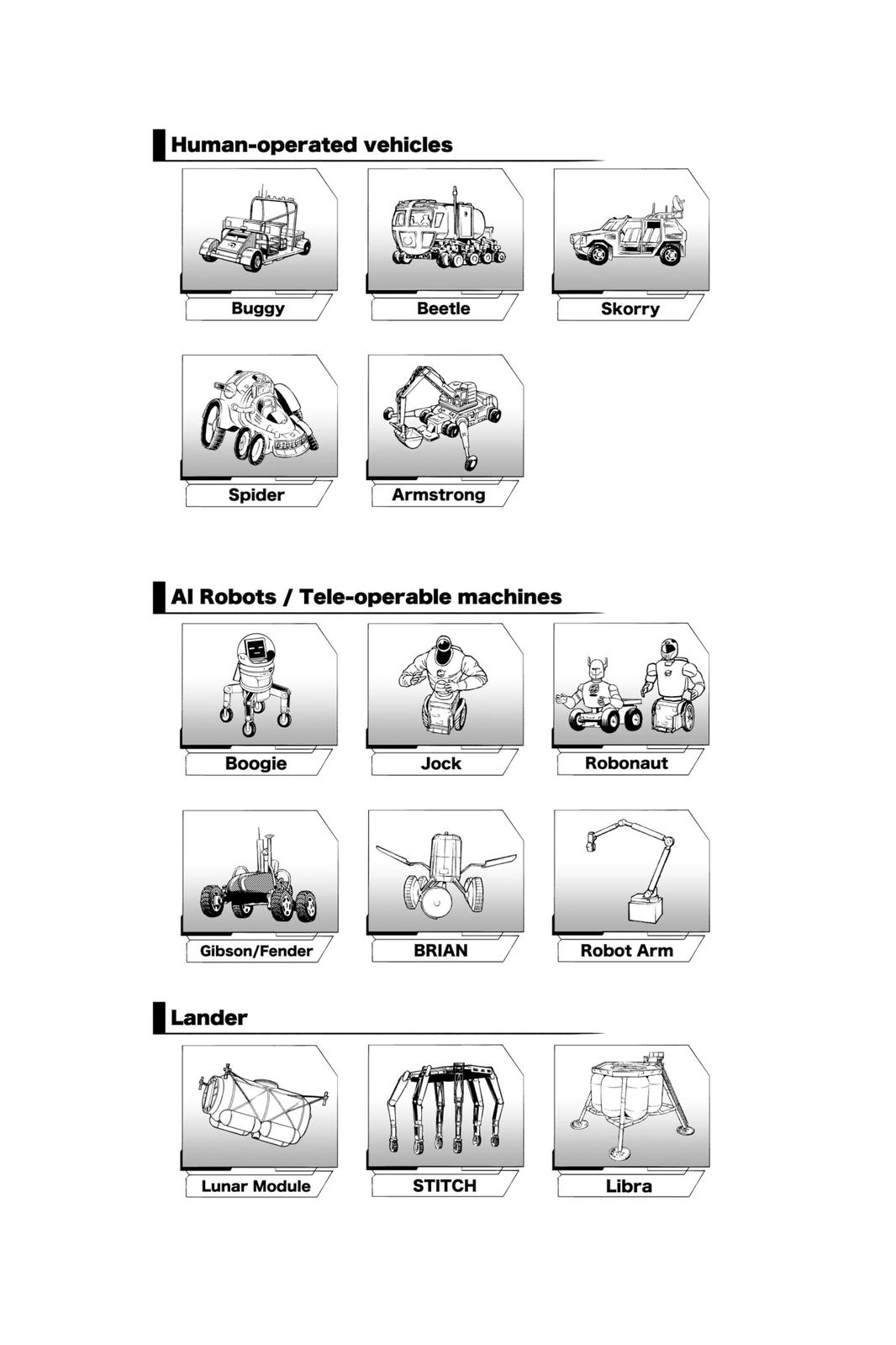 Human-operated vehicles

Buggy

Beetle

Skorry

Spider

Armstrong

AI Robots / Tele-operable machines

Boogie

Jock

Robonaut

Gibson/Fender

BRIAN

Robot Arm

Lander

Lunar Module

STITCH

Libra